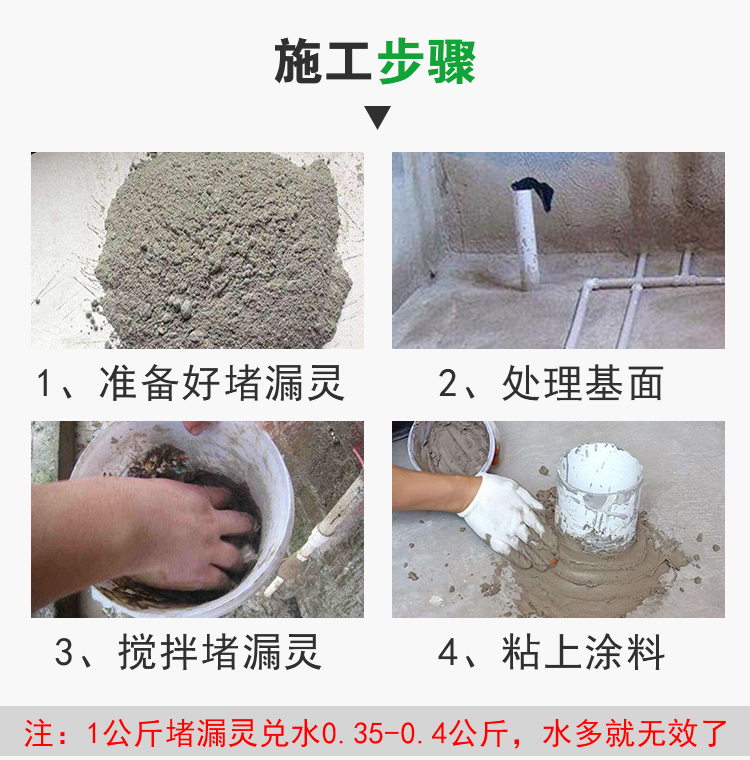 施工步骤

1、准备好堵漏灵

2、处理基面

3、搅拌堵漏灵

4、粘上涂料

注：1公斤堵漏灵兑水0.35-0.4公斤，水多就无效了